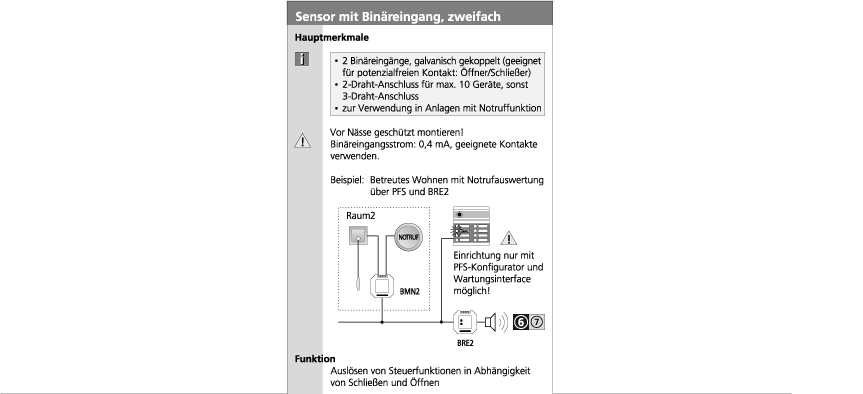 Sensor mit Binäreingang, zweifach

Hauptmerkmale

i

• 2 Binäreingänge, galvanisch gekoppelt (geeignet für potenzialfreien Kontakt: Öffner/Schließer)
• 2-Draht-Anschluss für max. 10 Geräte, sonst 3-Draht-Anschluss
• zur Verwendung in Anlagen mit Notruffunktion

Vor Nässe geschützt montieren!
Binäreingangsstrom: 0,4 mA, geeignete Kontakte verwenden.

Beispiel: Betreutes Wohnen mit Notrufauswertung über PFS und BRE2

Raum2

NOTRUF

BMN2

Einrichtung nur mit PFS-Konfigurator und Wartungsinterface möglich!

BRE2

6 7

Funktion
Auslösen von Steuerfunktionen in Abhängigkeit von Schließen und Öffnen