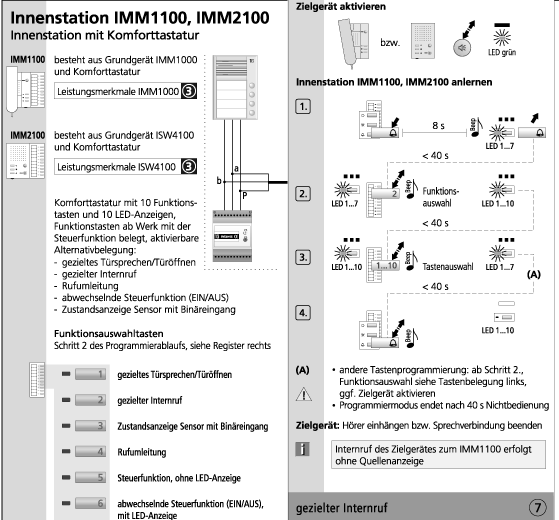 Innenstation IMM1100, IMM2100
Innenstation mit Komforttastatur

IMM1100 besteht aus Grundgerät IMM1000 und Komforttastatur

Leistungsmerkmale IMM1000 ③

IMM2100 besteht aus Grundgerät ISW4100 und Komforttastatur

Leistungsmerkmale ISW4100 ③

a
b
P

Komforttastatur mit 10 Funktionstasten und 10 LED-Anzeigen, Funktionstasten ab Werk mit der Steuerfunktion belegt, aktivierbare Alternativbelegung:
- gezieltes Türsprechen/Türöffnen
- gezielter Internruf
- Rufumleitung
- abwechselnde Steuerfunktion (EIN/AUS)
- Zustandsanzeige Sensor mit Binäreingang

Funktionsauswahltasten
Schritt 2 des Programmierablaufs, siehe Register rechts

1 gezieltes Türsprechen/Türöffnen
2 gezielter Internruf
3 Zustandsanzeige Sensor mit Binäreingang
4 Rufumleitung
5 Steuerfunktion, ohne LED-Anzeige
6 abwechselnde Steuerfunktion (EIN/AUS), mit LED-Anzeige

Zielgerät aktivieren

bzw.

LED grün

Innenstation IMM1100, IMM2100 anlernen

1.
8 s
Beep
LED 1...7
< 40 s

2.
LED 1...7
2
Beep
Funktionsauswahl
LED 1...10
< 40 s

3.
LED 1...10
1...10
Beep
Tastenauswahl
LED 1...7
(A)
< 40 s

4.
Beep
LED 1...10

(A) • andere Tastenprogrammierung: ab Schritt 2., Funktionsauswahl siehe Tastenbelegung links, ggf. Zielgerät aktivieren
• Programmiermodus endet nach 40 s Nichtbedienung

Zielgerät: Hörer einhängen bzw. Sprechverbindung beenden

i
Internruf des Zielgerätes zum IMM1100 erfolgt ohne Quellenanzeige

gezielter Internruf ⑦