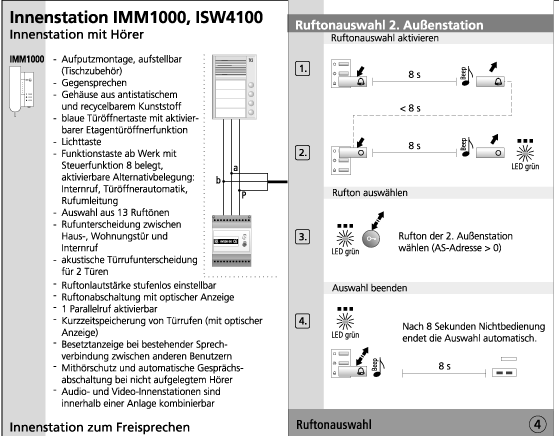 Innenstation IMM1000, ISW4100
Innenstation mit Hörer

IMM1000

- Aufputzmontage, aufstellbar (Tischzubehör)
- Gegensprechen
- Gehäuse aus antistatischem und recycelbarem Kunststoff
- blaue Türöffnertaste mit aktivierbarer Etagentüröffnerfunktion
- Lichttaste
- Funktionstaste ab Werk mit Steuerfunktion 8 belegt, aktivierbare Alternativbelegung: Internruf, Türöffnerautomatik, Rufumleitung
- Auswahl aus 13 Ruftönen
- Rufunterscheidung zwischen Haus-, Wohnungstür und Internruf
- akustische Türrufunterscheidung für 2 Türen
- Ruftonlautstärke stufenlos einstellbar
- Ruftonabschaltung mit optischer Anzeige
- 1 Parallelruf aktivierbar
- Kurzzeitspeicherung von Türrufen (mit optischer Anzeige)
- Besetztanzeige bei bestehender Sprechverbindung zwischen anderen Benutzern
- Mithörschutz und automatische Gesprächsabschaltung bei nicht aufgelegtem Hörer
- Audio- und Video-Innenstationen sind innerhalb einer Anlage kombinierbar

a
b
P

Innenstation zum Freisprechen

Ruftonauswahl 2. Außenstation
Ruftonauswahl aktivieren

1.
8 s
Beep
< 8 s

2.
8 s
Beep
LED grün

Rufton auswählen

3.
LED grün
Rufton der 2. Außenstation wählen (AS-Adresse > 0)

Auswahl beenden

4.
LED grün
Nach 8 Sekunden Nichtbedienung endet die Auswahl automatisch.
Beep
8 s

Ruftonauswahl
4