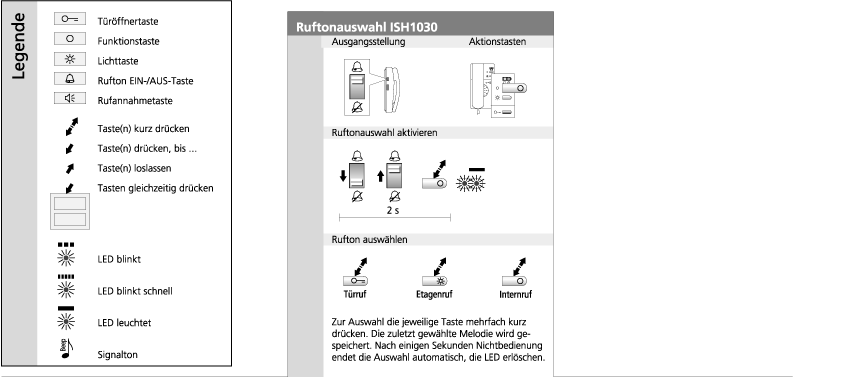 Legende

Türöffnertaste
Funktionstaste
Lichttaste
Rufton EIN-/AUS-Taste
Rufannahmetaste
Taste(n) kurz drücken
Taste(n) drücken, bis ...
Taste(n) loslassen
Tasten gleichzeitig drücken
LED blinkt
LED blinkt schnell
LED leuchtet
Beep
Signalton

Ruftonauswahl ISH1030

Ausgangsstellung
Aktionstasten

Ruftonauswahl aktivieren

2 s

Rufton auswählen

Türruf
Etagenruf
Internruf

Zur Auswahl die jeweilige Taste mehrfach kurz drücken. Die zuletzt gewählte Melodie wird gespeichert. Nach einigen Sekunden Nichtbedienung endet die Auswahl automatisch, die LED erlöschen.