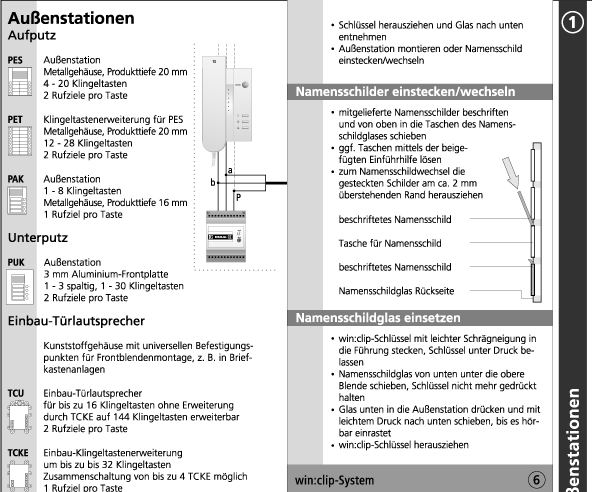 Außenstationen
Aufputz

PES Außenstation
Metallgehäuse, Produkttiefe 20 mm
4 - 20 Klingeltasten
2 Rufziele pro Taste

PET Klingeltastenerweiterung für PES
Metallgehäuse, Produkttiefe 20 mm
12 - 28 Klingeltasten
2 Rufziele pro Taste

PAK Außenstation
1 - 8 Klingeltasten
Metallgehäuse, Produkttiefe 16 mm
1 Rufziel pro Taste

Unterputz

PUK Außenstation
3 mm Aluminium-Frontplatte
1 - 3 spaltig, 1 - 30 Klingeltasten
2 Rufziele pro Taste

Einbau-Türlautsprecher

Kunststoffgehäuse mit universellen Befestigungspunkten für Frontblendenmontage, z. B. in Briefkastenanlagen

TCU Einbau-Türlautsprecher
für bis zu 16 Klingeltasten ohne Erweiterung durch TCKE auf 144 Klingeltasten erweiterbar
2 Rufziele pro Taste

TCKE Einbau-Klingeltastenerweiterung
um bis zu bis 32 Klingeltasten
Zusammenschaltung von bis zu 4 TCKE möglich
1 Rufziel pro Taste

a
b
P

• Schlüssel herausziehen und Glas nach unten entnehmen
• Außenstation montieren oder Namensschild einstecken/wechseln

Namensschilder einstecken/wechseln

• mitgelieferte Namensschilder beschriften und von oben in die Taschen des Namensschildglases schieben
• ggf. Taschen mittels der beigefügten Einführhilfe lösen
• zum Namensschildwechsel die gesteckten Schilder am ca. 2 mm überstehenden Rand herausziehen

beschriftetes Namensschild

Tasche für Namensschild

beschriftetes Namensschild

Namensschildglas Rückseite

Namensschildglas einsetzen

• win:clip-Schlüssel mit leichter Schrägneigung in die Führung stecken, Schlüssel unter Druck belassen
• Namensschildglas von unten unter die obere Blende schieben, Schlüssel nicht mehr gedrückt halten
• Glas unten in die Außenstation drücken und mit leichtem Druck nach unten schieben, bis es hörbar einrastet
• win:clip-Schlüssel herausziehen

win:clip-System 6

1
ßenstationen